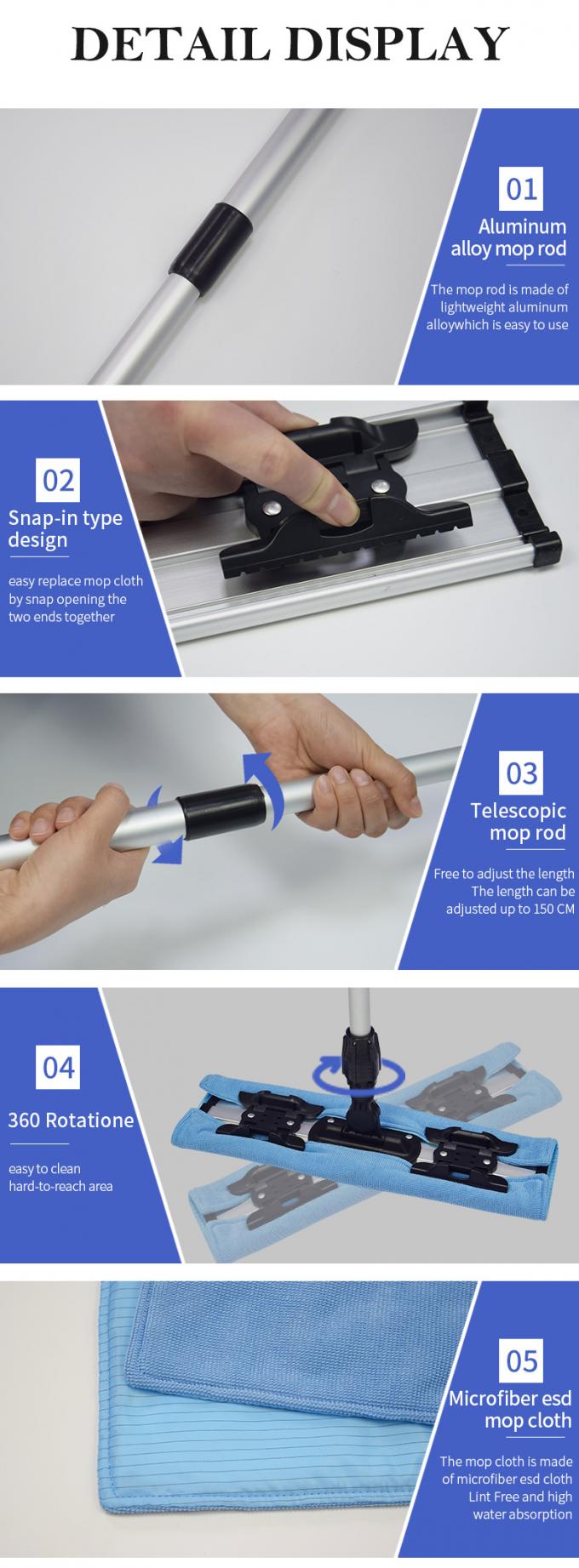 DETAIL DISPLAY

01

Aluminum alloy mop rod

The mop rod is made of lightweight aluminum alloywhich is easy to use

02

Snap-in type design

easy replace mop cloth by snap opening the two ends together

03

Telescopic mop rod

Free to adjust the length The length can be adjusted up to 150 CM

04

360 Rotatione

easy to clean hard-to-reach area

05

Microfiber esd mop cloth

The mop cloth is made of microfiber esd cloth Lint Free and high water absorption